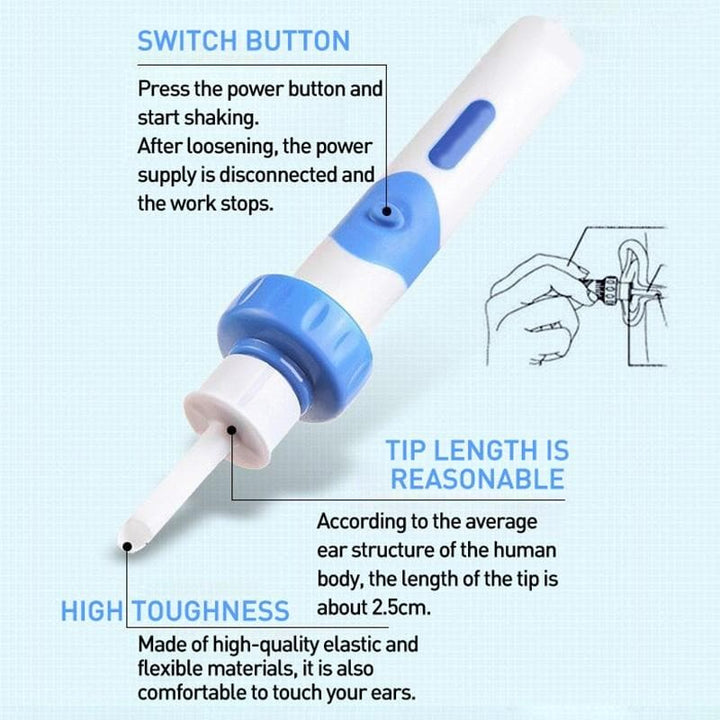 SWITCH BUTTON

Press the power button and start shaking.
After loosening, the power supply is disconnected and the work stops.

TIP LENGTH IS REASONABLE

According to the average ear structure of the human body, the length of the tip is about 2.5cm.

HIGH TOUGHNESS

Made of high-quality elastic and flexible materials, it is also comfortable to touch your ears.